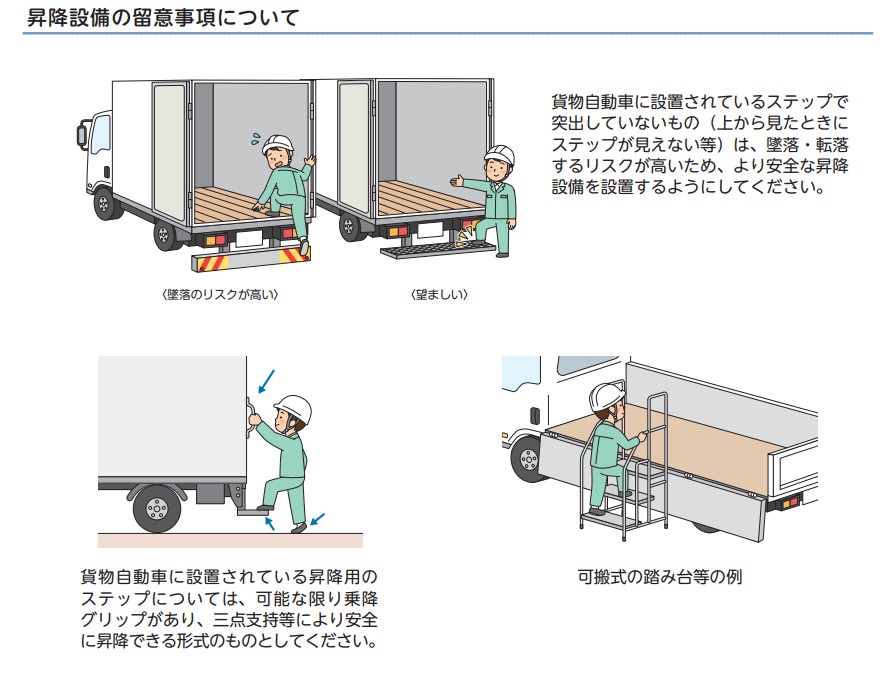 昇降設備の留意事項について

貨物自動車に設置されているステップで突出していないもの（上から見たときにステップが見えない等）は、墜落・転落するリスクが高いため、より安全な昇降設備を設置するようにしてください。

〈墜落のリスクが高い〉

〈望ましい〉

貨物自動車に設置されている昇降用のステップについては、可能な限り乗降グリップがあり、三点支持等により安全に昇降できる形式のものとしてください。

可搬式の踏み台等の例