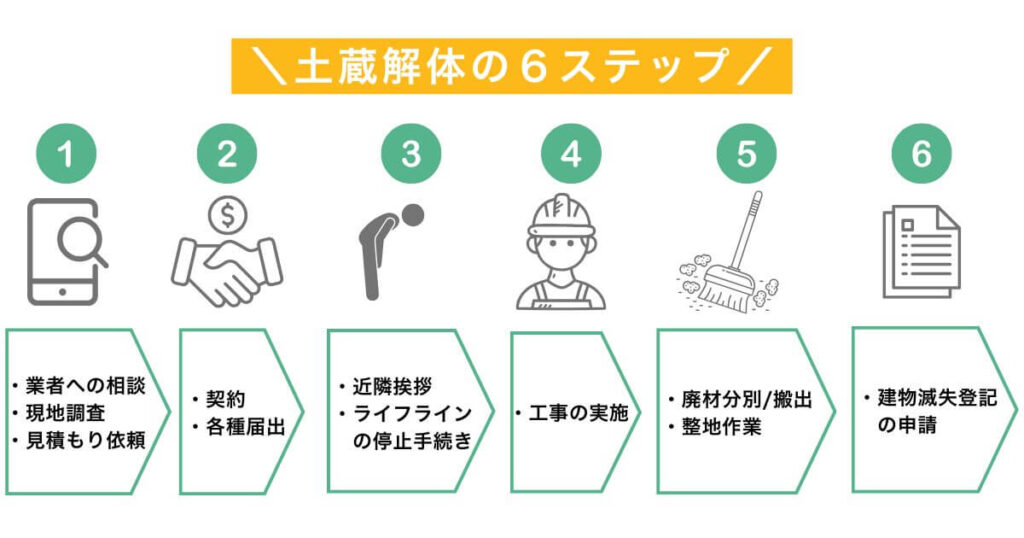 ＼土蔵解体の６ステップ／

1

・業者への相談
・現地調査
・見積もり依頼

2

$

・契約
・各種届出

3

・近隣挨拶
・ライフラインの停止手続き

4

・工事の実施

5

・廃材分別/搬出
・整地作業

6

・建物滅失登記の申請